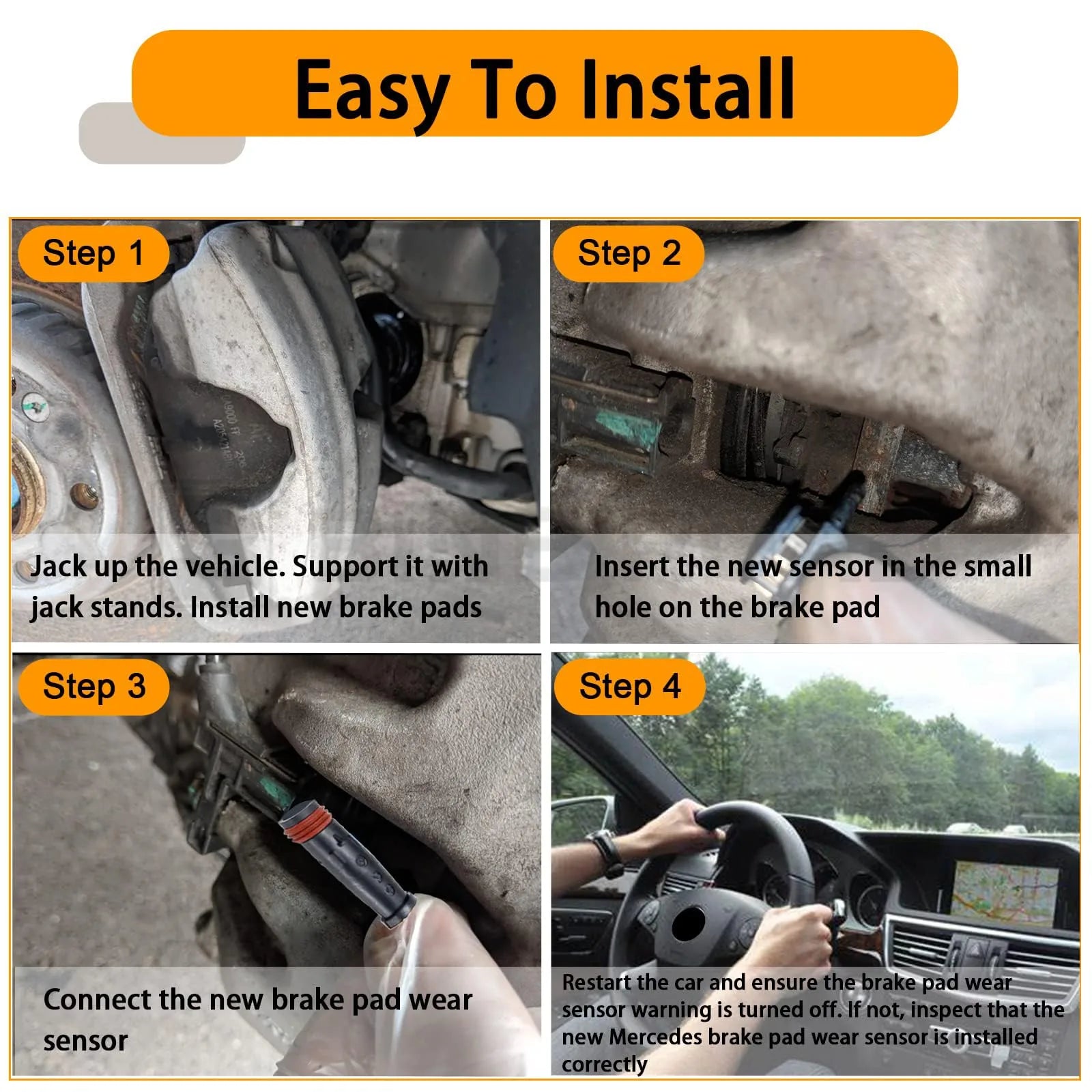 Easy To Install

Step 1

Jack up the vehicle. Support it with jack stands. Install new brake pads

Step 2

Insert the new sensor in the small hole on the brake pad

Step 3

Connect the new brake pad wear sensor

Step 4

Restart the car and ensure the brake pad wear sensor warning is turned off. If not, inspect that the new Mercedes brake pad wear sensor is installed correctly