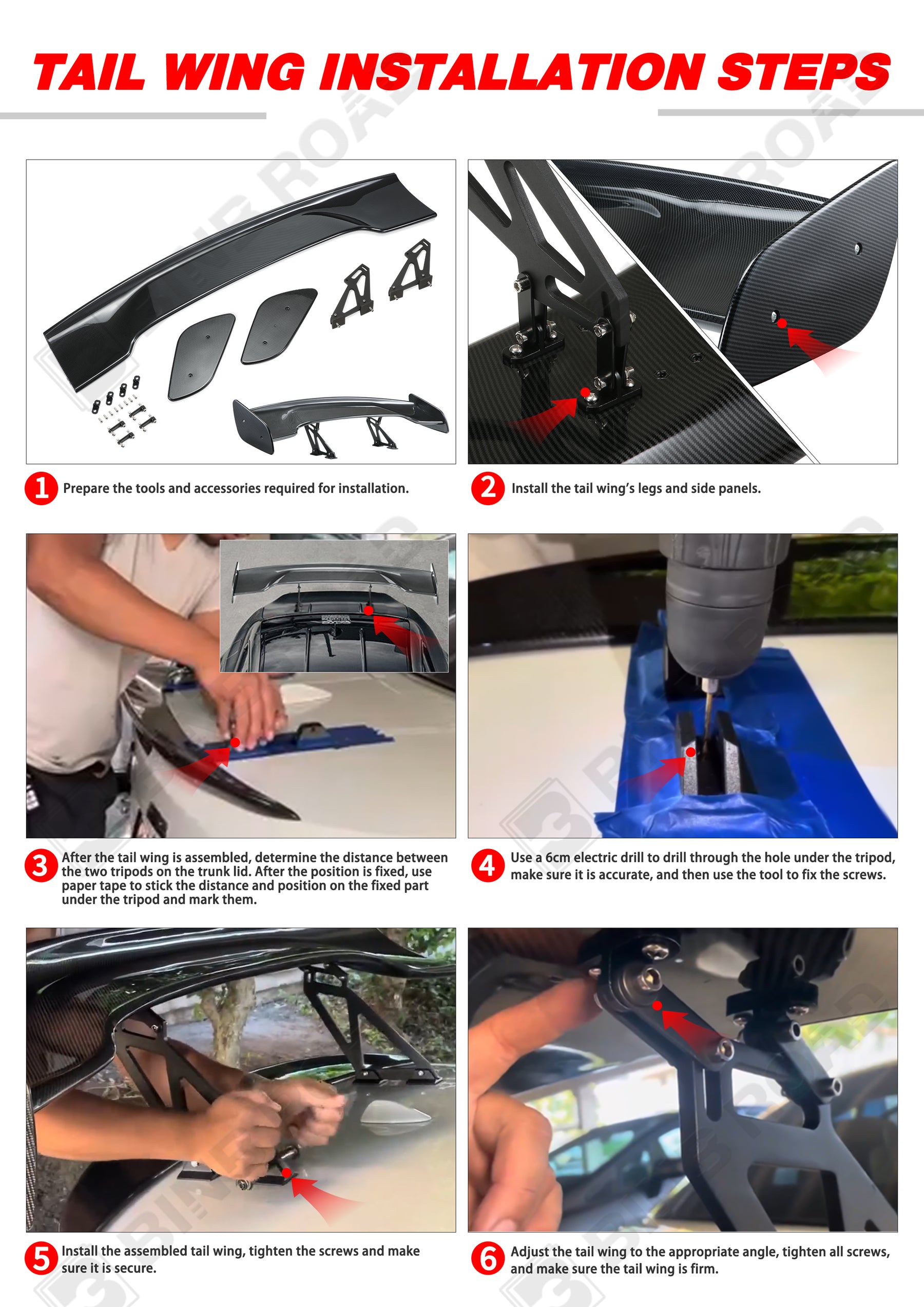 TAIL WING INSTALLATION STEPS

1 Prepare the tools and accessories required for installation.

2 Install the tail wing's legs and side panels.

3 After the tail wing is assembled, determine the distance between the two tripods on the trunk lid. After the position is fixed, use paper tape to stick the distance and position on the fixed part under the tripod and mark them.

4 Use a 6cm electric drill to drill through the hole under the tripod, make sure it is accurate, and then use the tool to fix the screws.

5 Install the assembled tail wing, tighten the screws and make sure it is secure.

6 Adjust the tail wing to the appropriate angle, tighten all screws, and make sure the tail wing is firm.