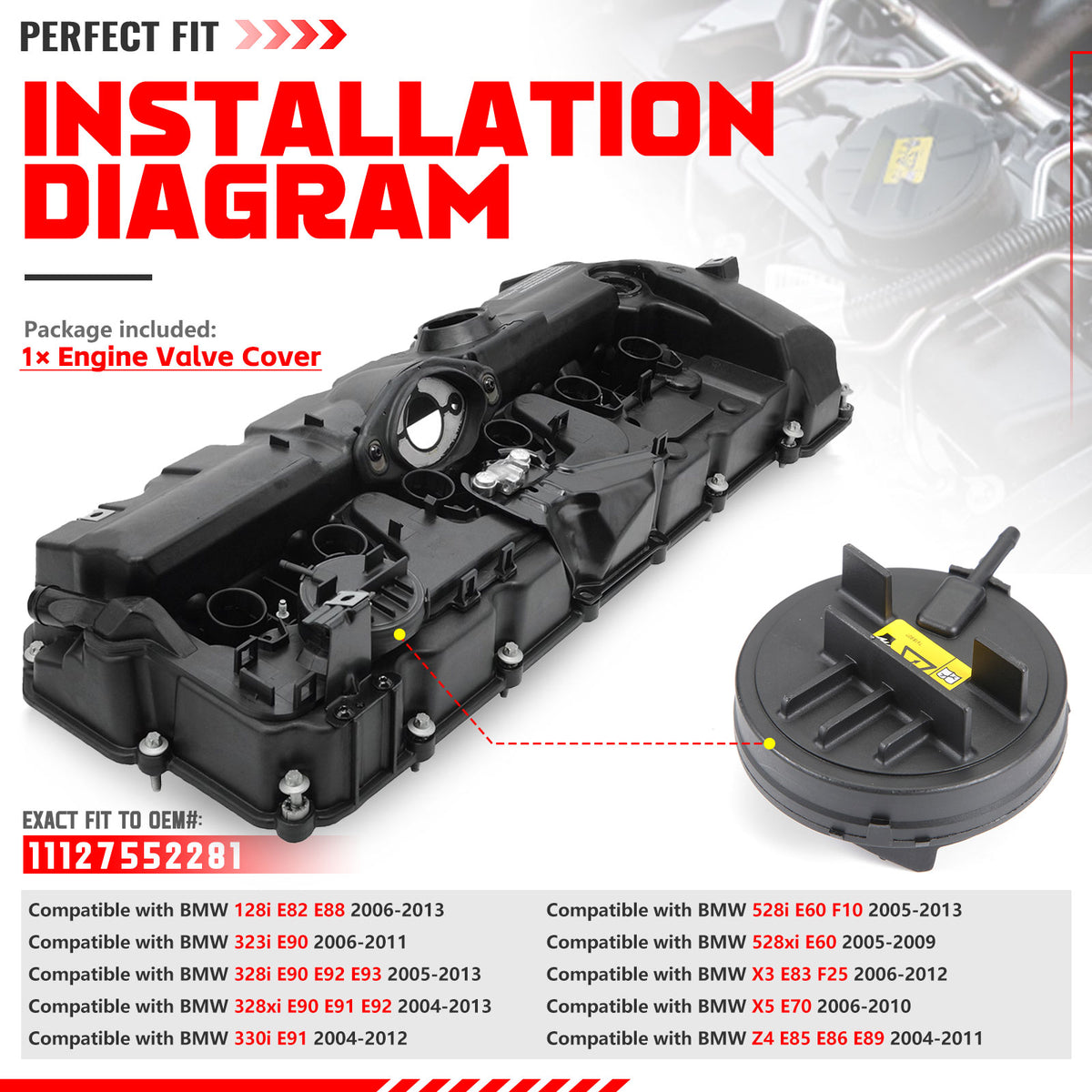 PERFECT FIT

INSTALLATION DIAGRAM

Package included:
1× Engine Valve Cover

EXACT FIT TO OEM#:
11127552281

Compatible with BMW 128i E82 E88 2006-2013
Compatible with BMW 323i E90 2006-2011
Compatible with BMW 328i E90 E92 E93 2005-2013
Compatible with BMW 328xi E90 E91 E92 2004-2013
Compatible with BMW 330i E91 2004-2012

Compatible with BMW 528i E60 F10 2005-2013
Compatible with BMW 528xi E60 2005-2009
Compatible with BMW X3 E83 F25 2006-2012
Compatible with BMW X5 E70 2006-2010
Compatible with BMW Z4 E85 E86 E89 2004-2011