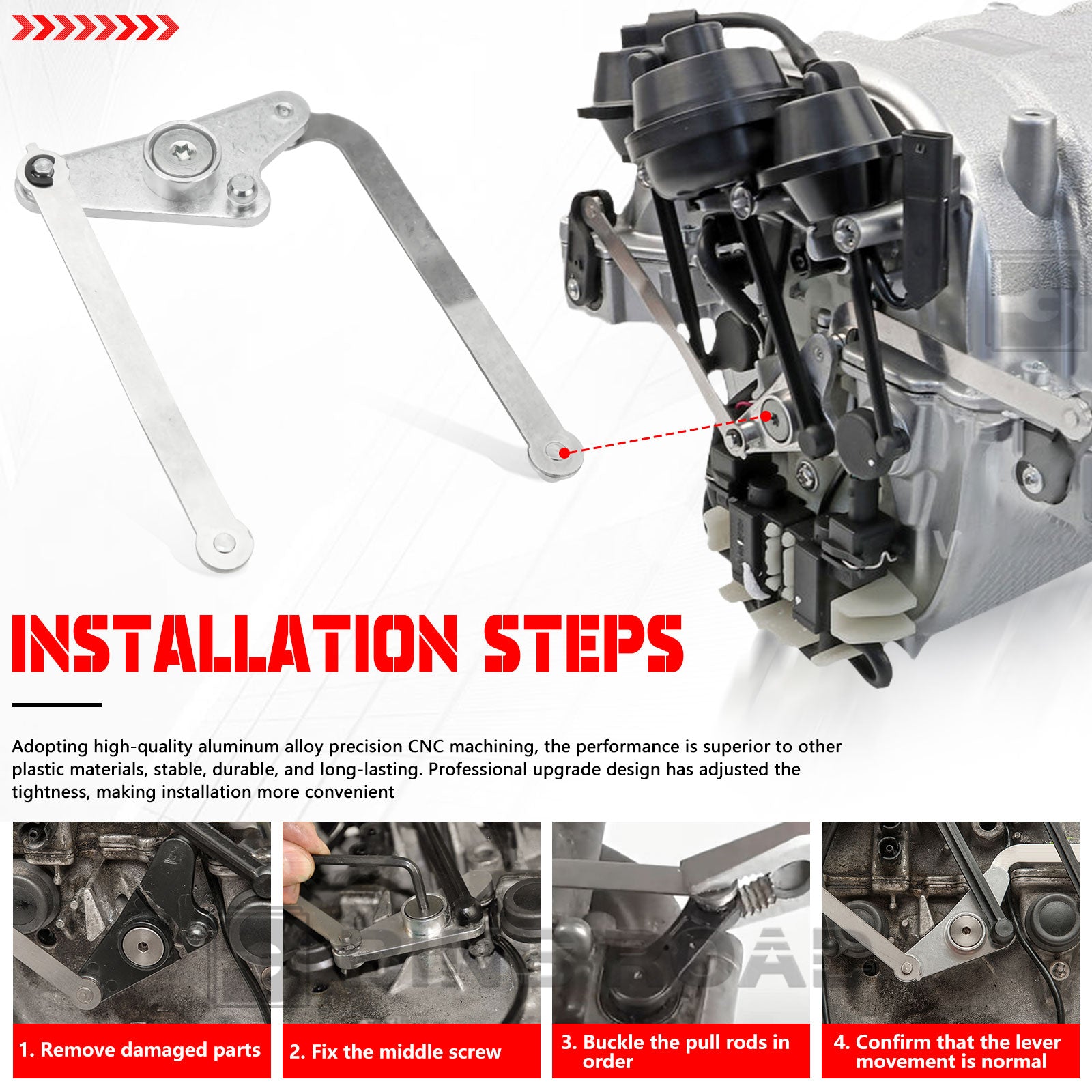 INSTALLATION STEPS

Adopting high-quality aluminum alloy precision CNC machining, the performance is superior to other plastic materials, stable, durable, and long-lasting. Professional upgrade design has adjusted the tightness, making installation more convenient

1. Remove damaged parts

2. Fix the middle screw

3. Buckle the pull rods in order

4. Confirm that the lever movement is normal