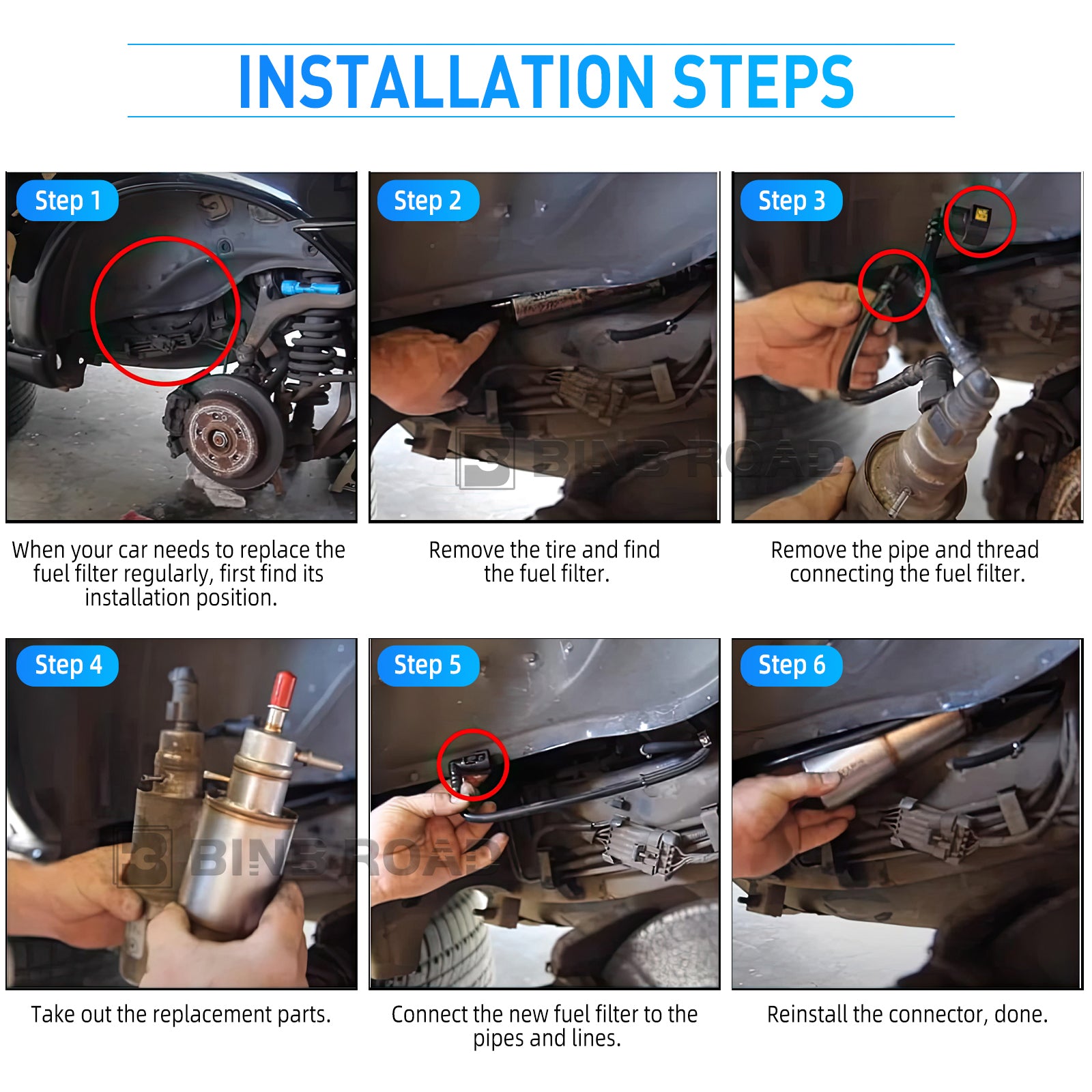 INSTALLATION STEPS

Step 1

When your car needs to replace the fuel filter regularly, first find its installation position.

Step 2

BINB ROAD

Remove the tire and find the fuel filter.

Step 3

Remove the pipe and thread connecting the fuel filter.

Step 4

BINB ROAD

Take out the replacement parts.

Step 5

Connect the new fuel filter to the pipes and lines.

Step 6

Reinstall the connector, done.